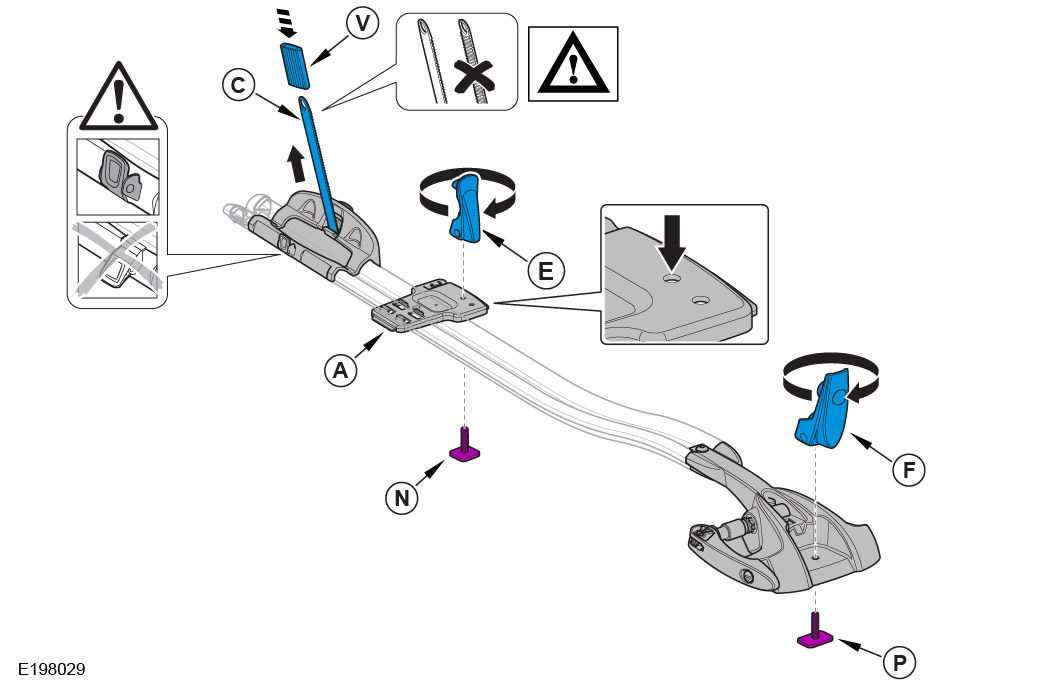 V
C
E
A
N
F
P
E198029