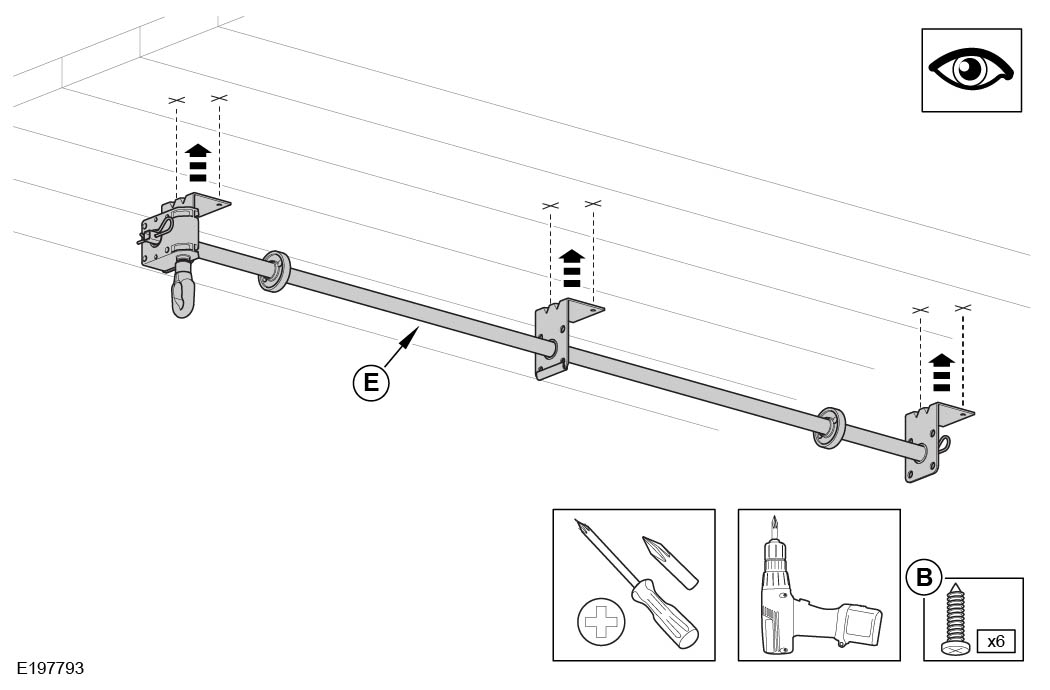 E

B

x6

E197793