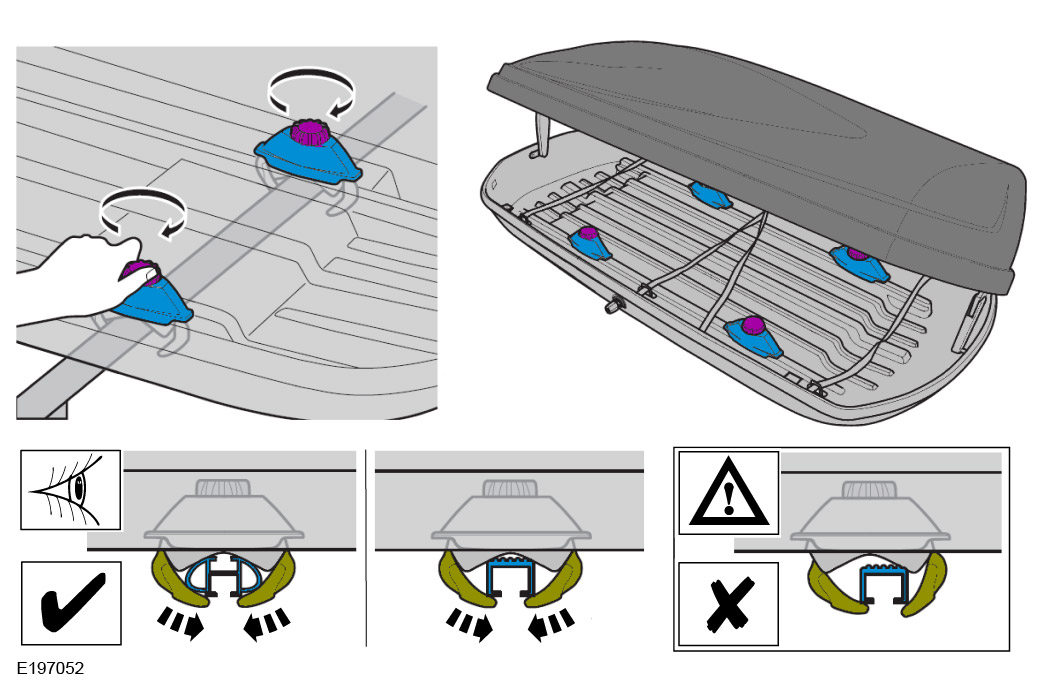 E197052