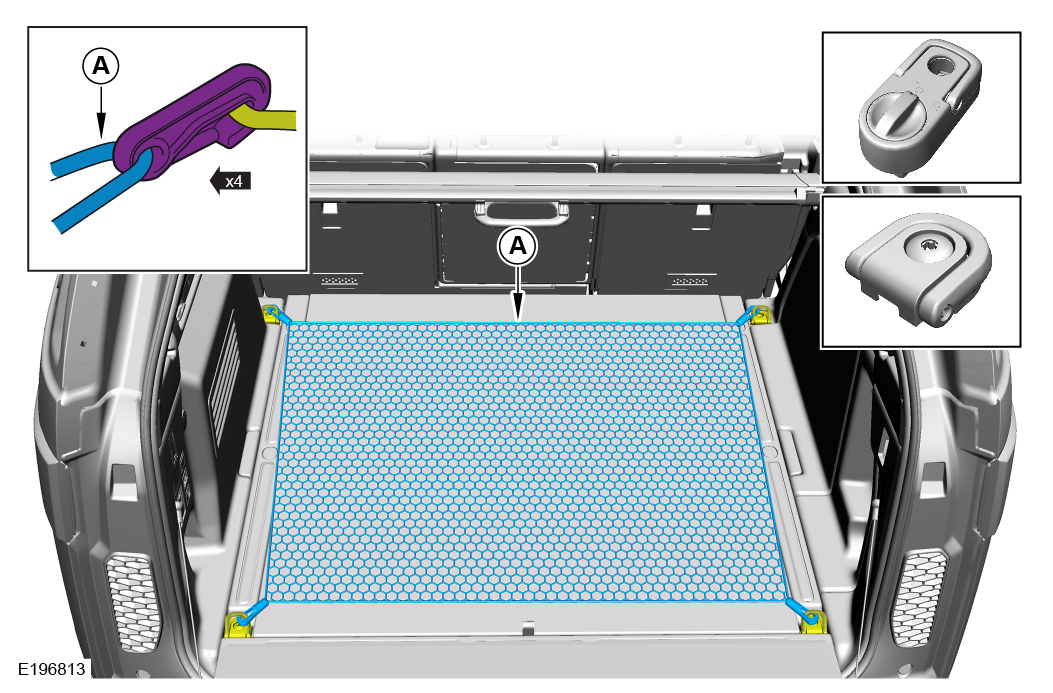 A

x4

A

E196813