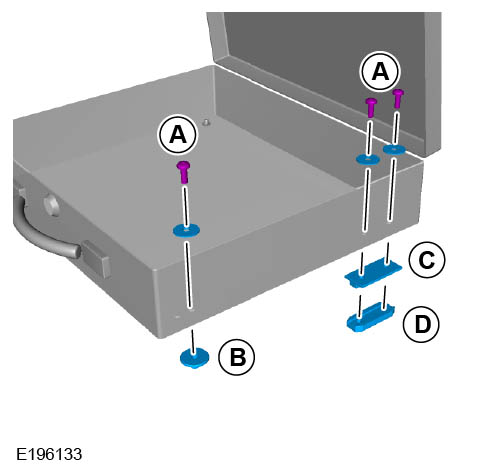 A

A

C

D

B

E196133