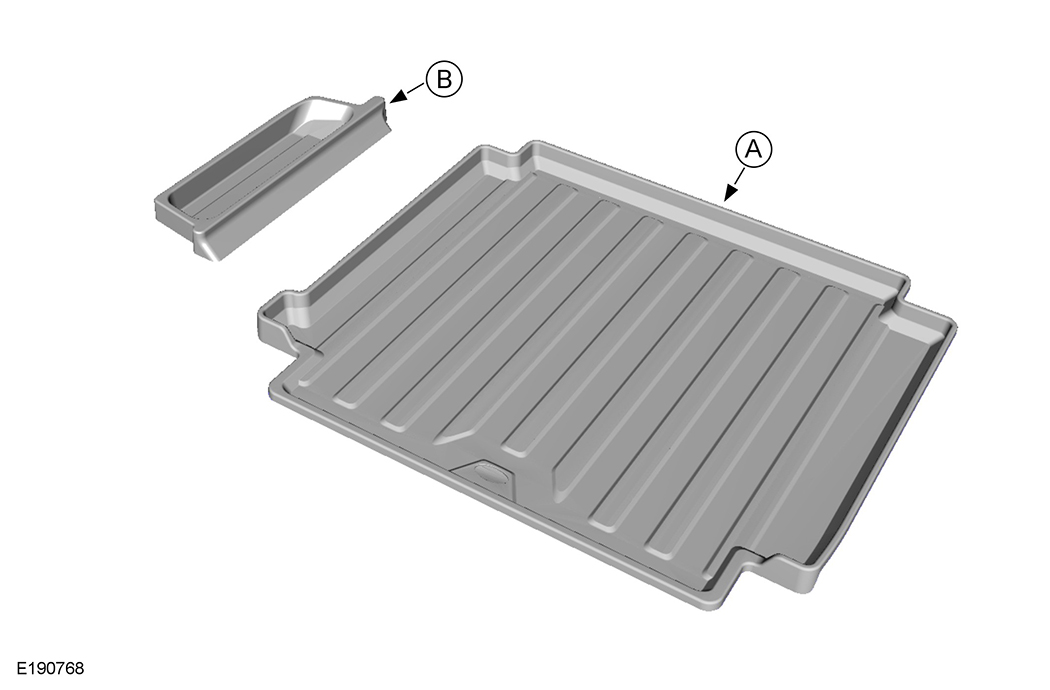 B

A

E190768