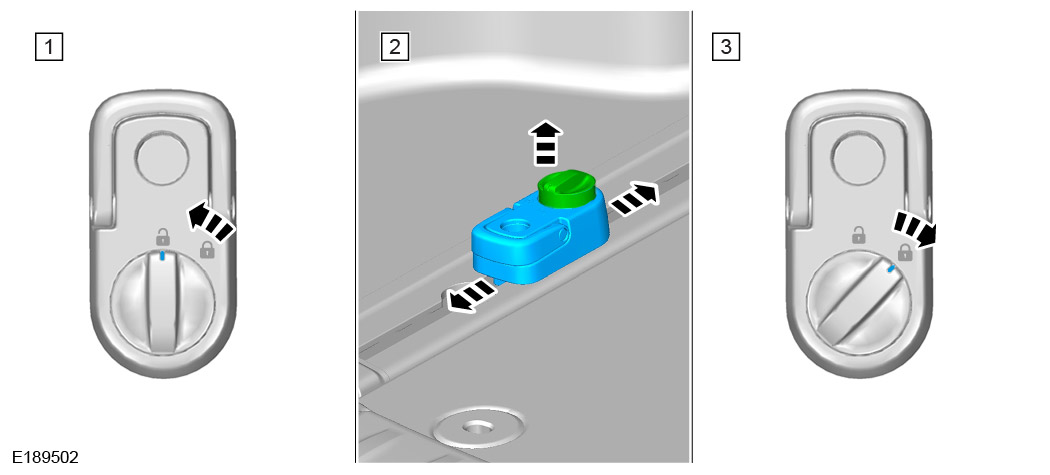 1

2

3

E189502