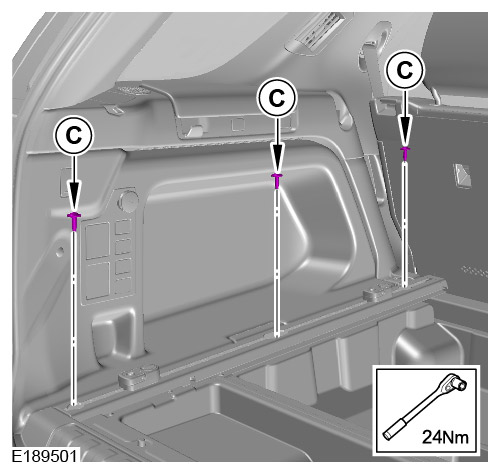 C
C
C
24Nm
E189501