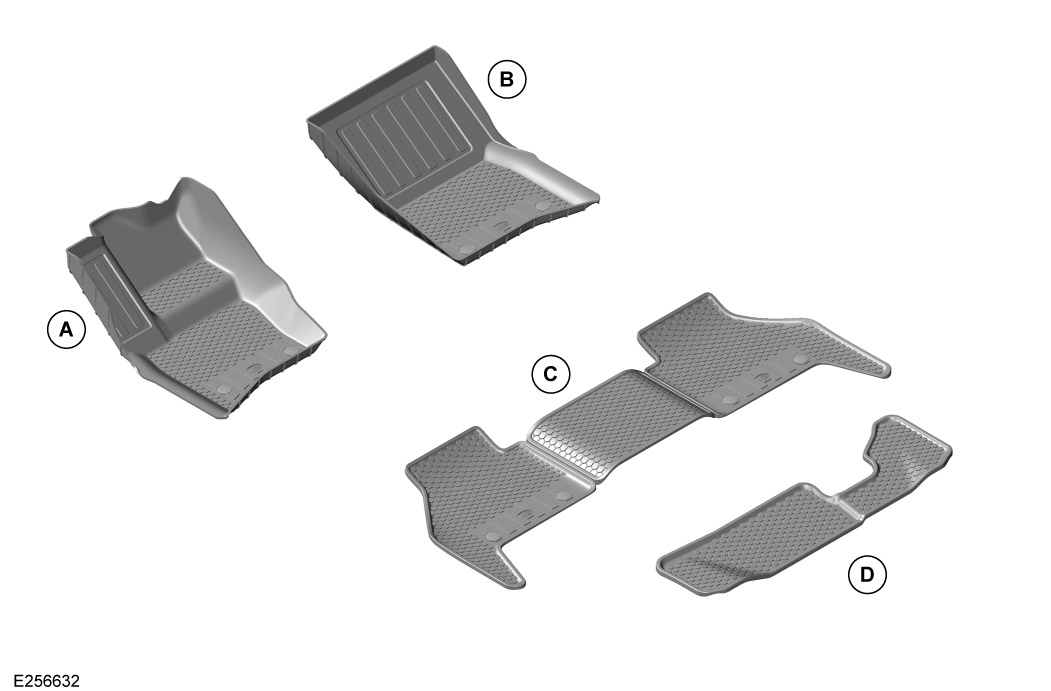 B

A

C

D

E256632