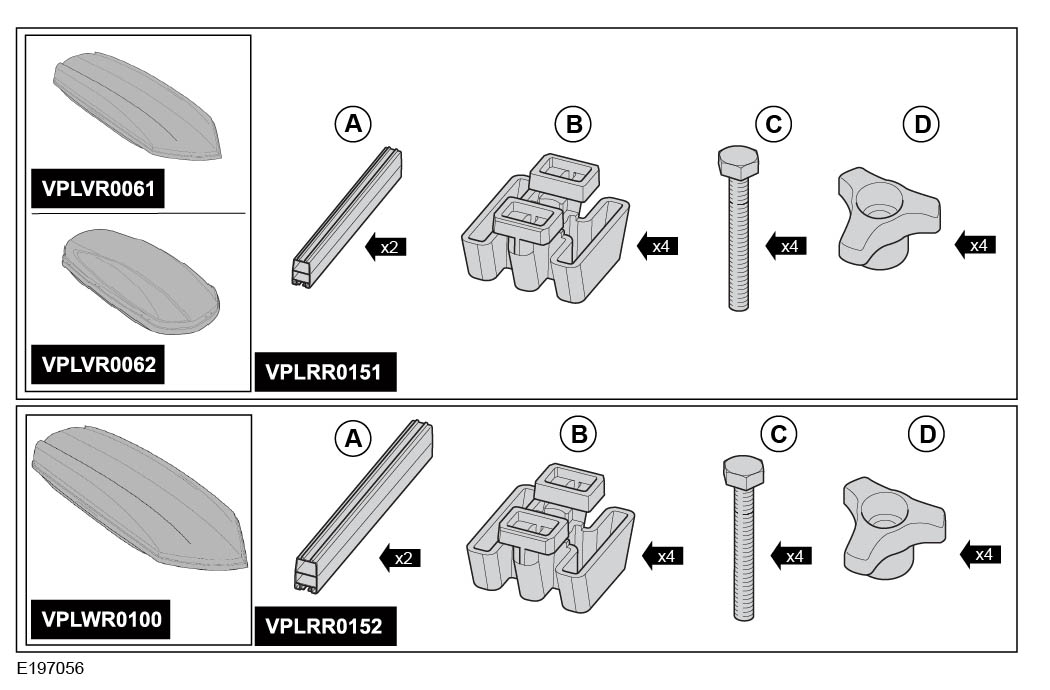 VPLVR0061

VPLVR0062

A x2
B x4
C x4
D x4

VPLRR0151

VPLWR0100

A x2
B x4
C x4
D x4

VPLRR0152

E197056